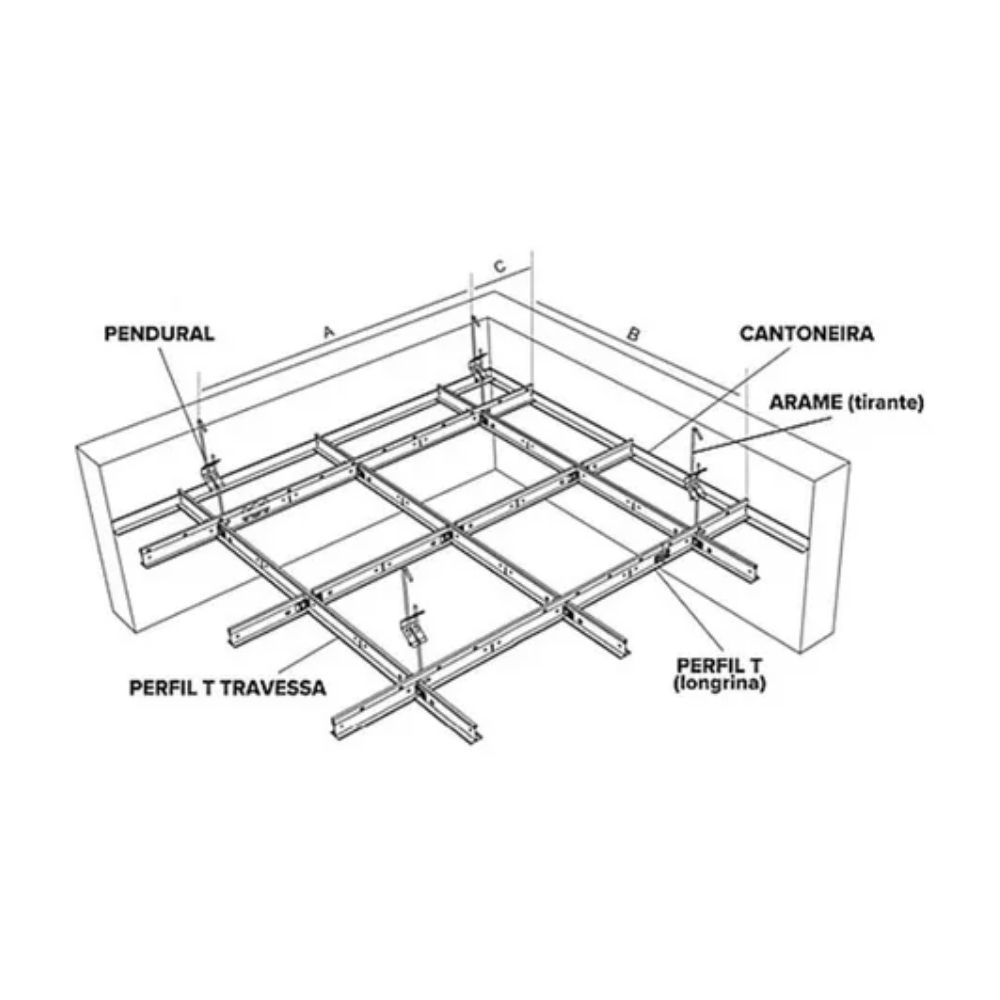 C
PENDURAL
A
B
CANTONEIRA
ARAME (tirante)
PERFIL T TRAVESSA
PERFIL T
(longrina)